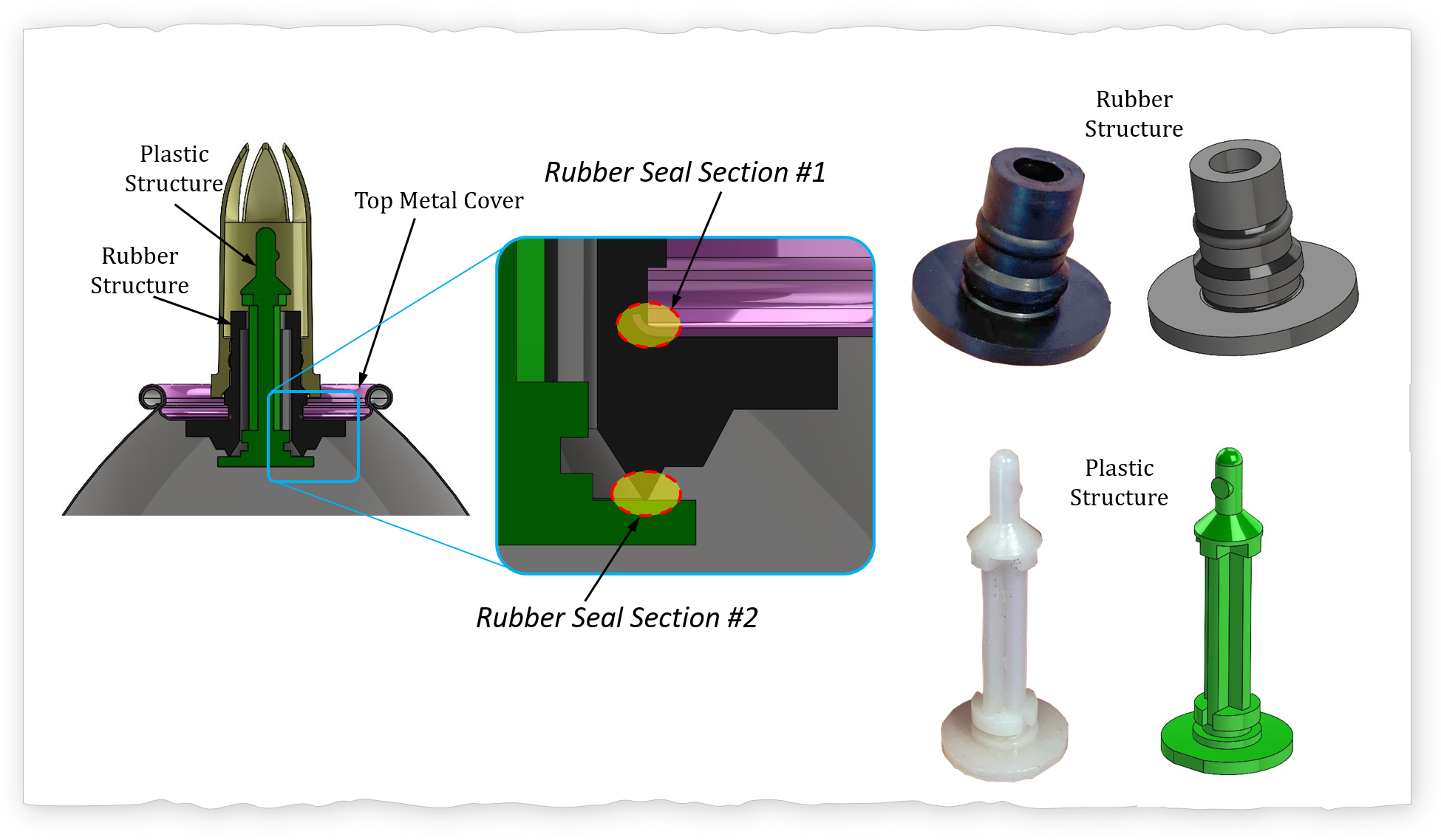 Plastic Structure

Rubber Structure

Top Metal Cover

Rubber Seal Section #1

Rubber Seal Section #2

Rubber Structure

Plastic Structure